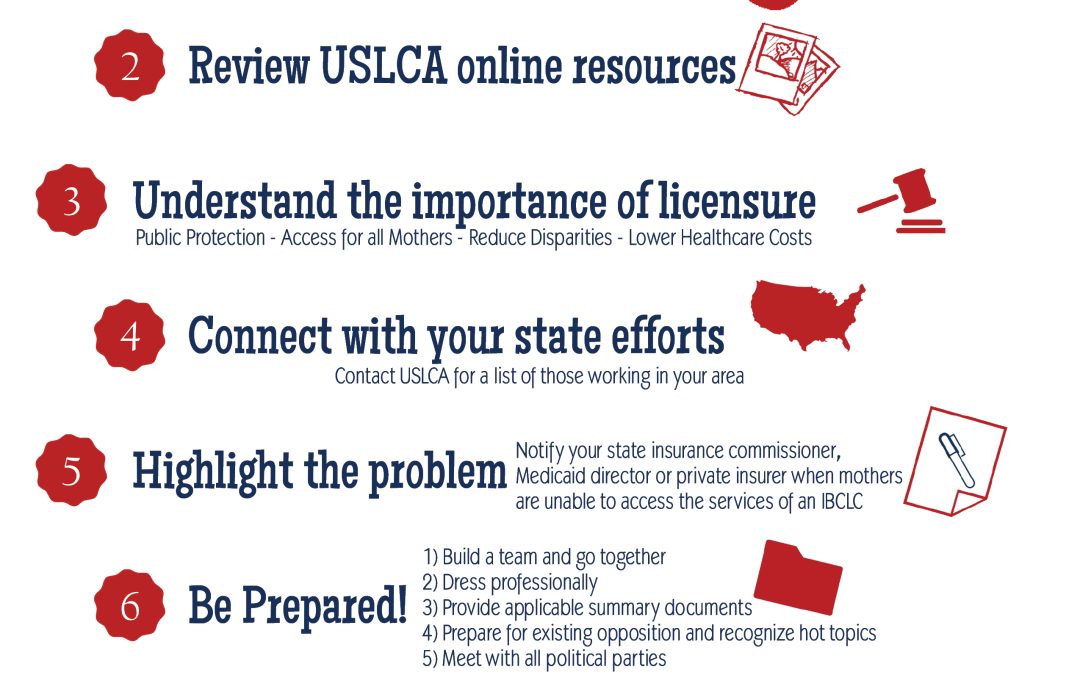 2 Review USLCA online resources

3 Understand the importance of licensure
Public Protection - Access for all Mothers - Reduce Disparities - Lower Healthcare Costs

4 Connect with your state efforts
Contact USLCA for a list of those working in your area

5 Highlight the problem
Notify your state insurance commissioner, Medicaid director or private insurer when mothers are unable to access the services of an IBCLC

6 Be Prepared!
1) Build a team and go together
2) Dress professionally
3) Provide applicable summary documents
4) Prepare for existing opposition and recognize hot topics
5) Meet with all political parties